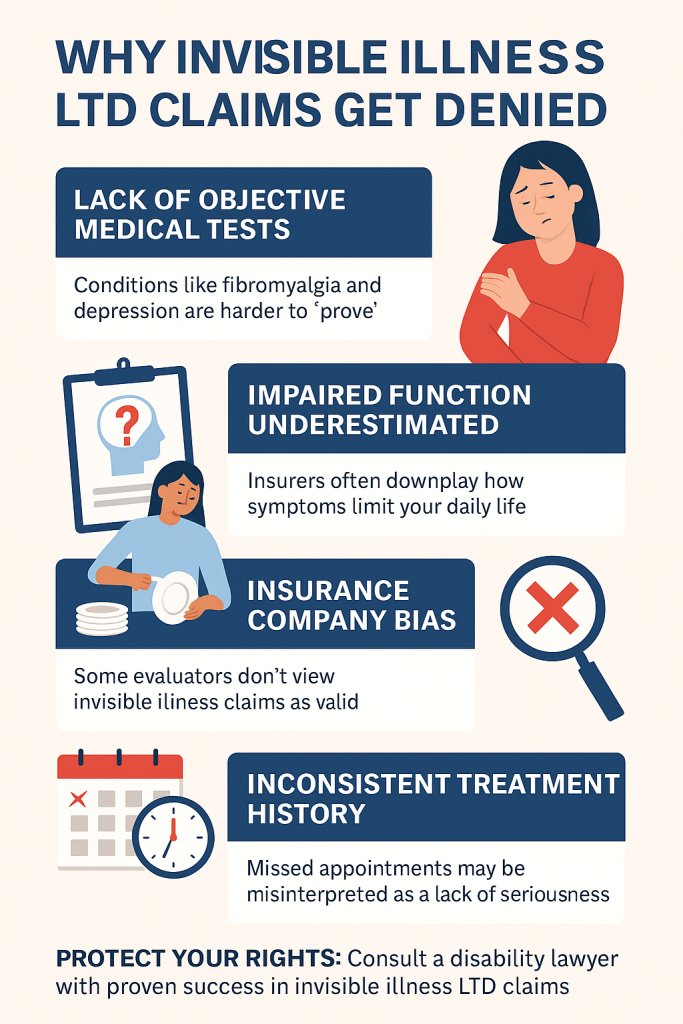 WHY INVISIBLE ILLNESS LTD CLAIMS GET DENIED

LACK OF OBJECTIVE MEDICAL TESTS

Conditions like fibromyalgia and depression are harder to ‘prove’

?

IMPAIRED FUNCTION UNDERESTIMATED

Insurers often downplay how symptoms limit your daily life

INSURANCE COMPANY BIAS

Some evaluators don’t view invisible iliness claims as valid

INCONSISTENT TREATMENT HISTORY

Missed appointments may be misinterpreted as a lack of seriousness

PROTECT YOUR RIGHTS: Consult a disability lawyer with proven success in invisible illness LTD claims